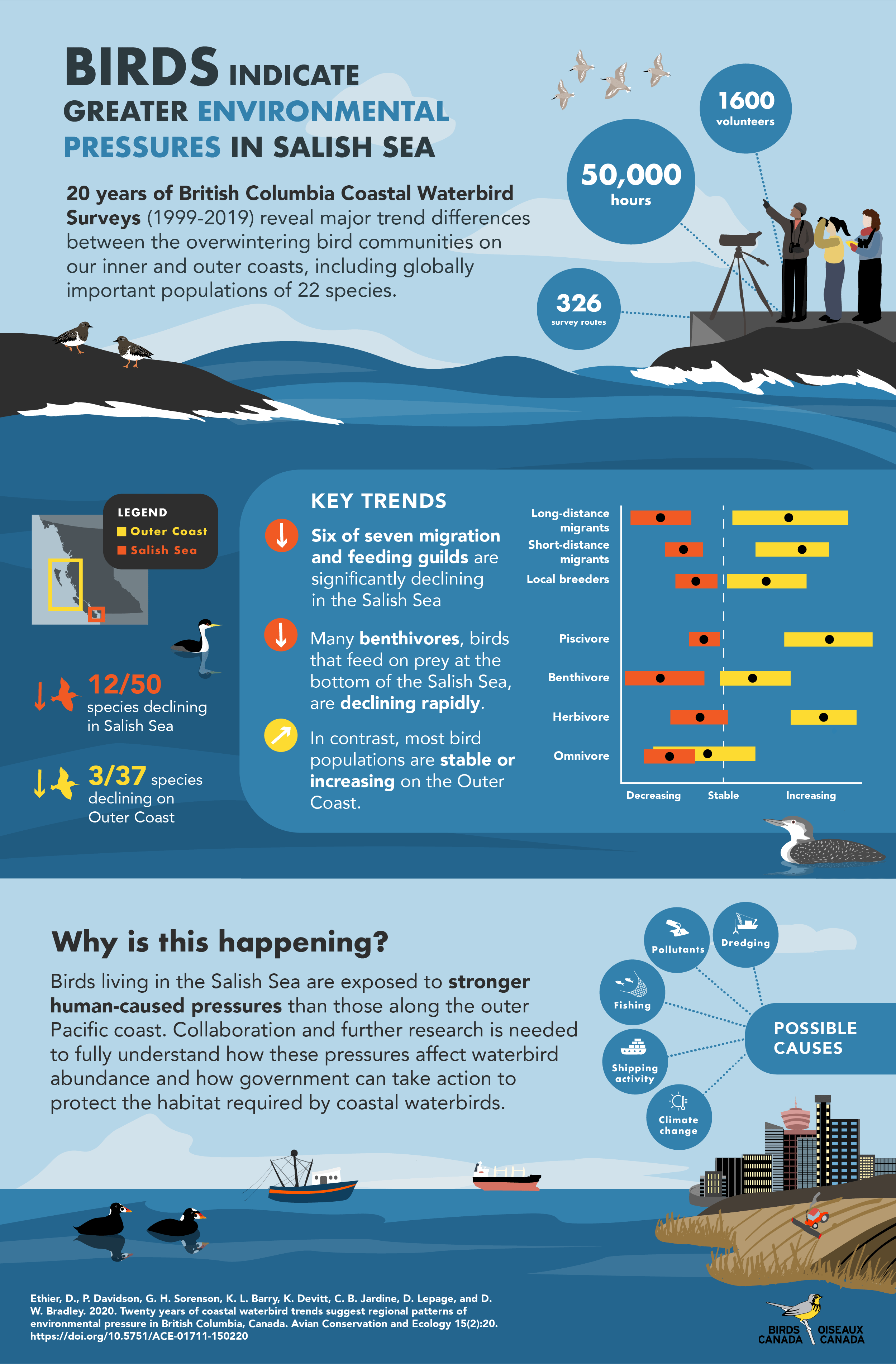 BIRDS INDICATE GREATER ENVIRONMENTAL PRESSURES IN SALISH SEA

20 years of British Columbia Coastal Waterbird Surveys (1999-2019) reveal major trend differences between the overwintering bird communities on our inner and outer coasts, including globally important populations of 22 species.

1600 volunteers

50,000 hours

326 survey routes

LEGEND
Outer Coast
Salish Sea

12/50 species declining in Salish Sea

3/37 species declining on Outer Coast

KEY TRENDS

Six of seven migration and feeding guilds are significantly declining in the Salish Sea

Many benthivores, birds that feed on prey at the bottom of the Salish Sea, are declining rapidly.

In contrast, most bird populations are stable or increasing on the Outer Coast.

Long-distance migrants
Short-distance migrants
Local breeders
Piscivore
Benthivore
Herbivore
Omnivore

Decreasing
Stable
Increasing

Why is this happening?

Birds living in the Salish Sea are exposed to stronger human-caused pressures than those along the outer Pacific coast. Collaboration and further research is needed to fully understand how these pressures affect waterbird abundance and how government can take action to protect the habitat required by coastal waterbirds.

Pollutants
Dredging
Fishing
Shipping activity
Climate change
POSSIBLE CAUSES

Ethier, D., P. Davidson, G. H. Sorenson, K. L. Barry, K. Devitt, C. B. Jardine, D. Lepage, and D. W. Bradley. 2020. Twenty years of coastal waterbird trends suggest regional patterns of environmental pressure in British Columbia, Canada. Avian Conservation and Ecology 15(2):20. https://doi.org/10.5751/ACE-01711-150220

BIRDS CANADA OISEAUX CANADA